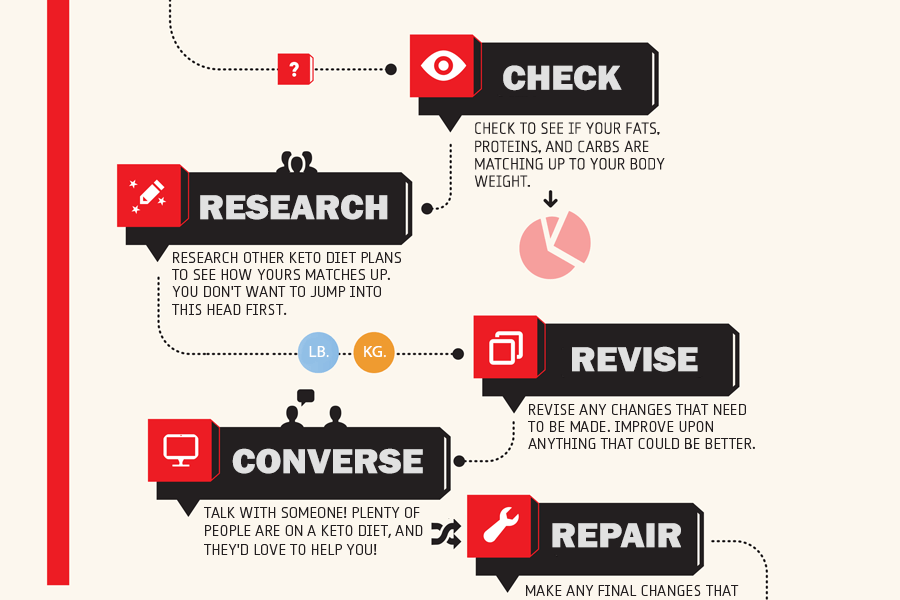 ?

CHECK

CHECK TO SEE IF YOUR FATS, PROTEINS, AND CARBS ARE MATCHING UP TO YOUR BODY WEIGHT.

RESEARCH

RESEARCH OTHER KETO DIET PLANS TO SEE HOW YOURS MATCHES UP. YOU DON'T WANT TO JUMP INTO THIS HEAD FIRST.

LB.

KG.

REVISE

REVISE ANY CHANGES THAT NEED TO BE MADE. IMPROVE UPON ANYTHING THAT COULD BE BETTER.

CONVERSE

TALK WITH SOMEONE! PLENTY OF PEOPLE ARE ON A KETO DIET, AND THEY'D LOVE TO HELP YOU!

REPAIR

MAKE ANY FINAL CHANGES THAT