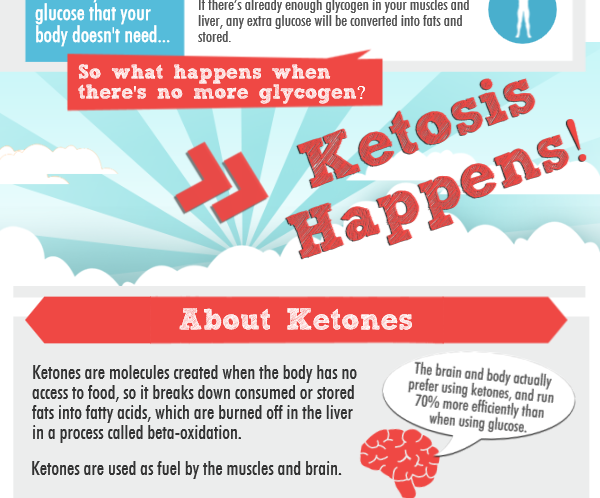 glucose that your body doesn't need...

If there's already enough glycogen in your muscles and liver, any extra glucose will be converted into fats and stored.

So what happens when there's no more glycogen?

Ketosis Happens!

About Ketones

Ketones are molecules created when the body has no access to food, so it breaks down consumed or stored fats into fatty acids, which are burned off in the liver in a process called beta-oxidation.

Ketones are used as fuel by the muscles and brain.

The brain and body actually prefer using ketones, and run 70% more efficiently than when using glucose.